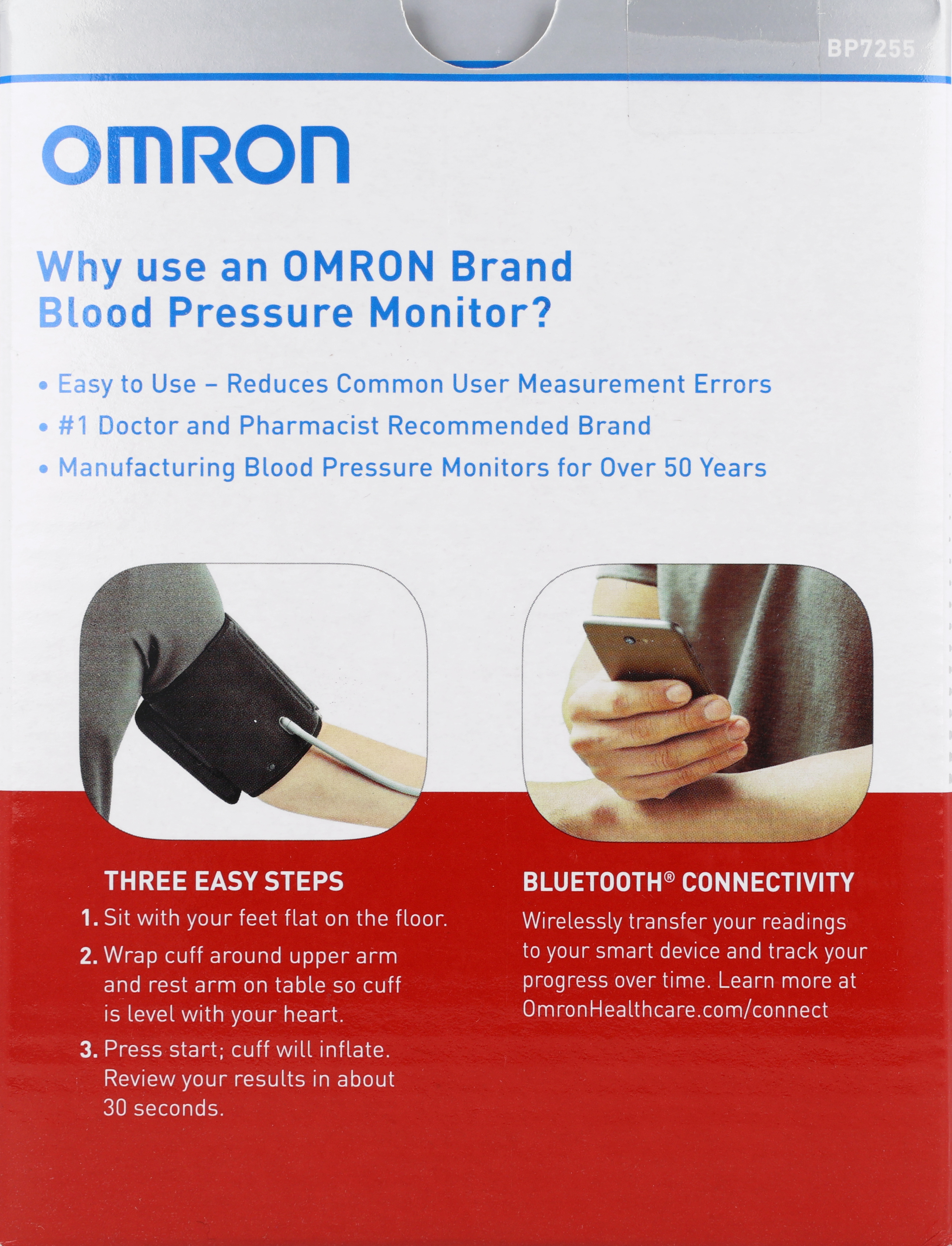 BP7255

OMRON

Why use an OMRON Brand Blood Pressure Monitor?

• Easy to Use – Reduces Common User Measurement Errors
• #1 Doctor and Pharmacist Recommended Brand
• Manufacturing Blood Pressure Monitors for Over 50 Years

THREE EASY STEPS
1. Sit with your feet flat on the floor.
2. Wrap cuff around upper arm and rest arm on table so cuff is level with your heart.
3. Press start; cuff will inflate. Review your results in about 30 seconds.

BLUETOOTH® CONNECTIVITY
Wirelessly transfer your readings to your smart device and track your progress over time. Learn more at OmronHealthcare.com/connect